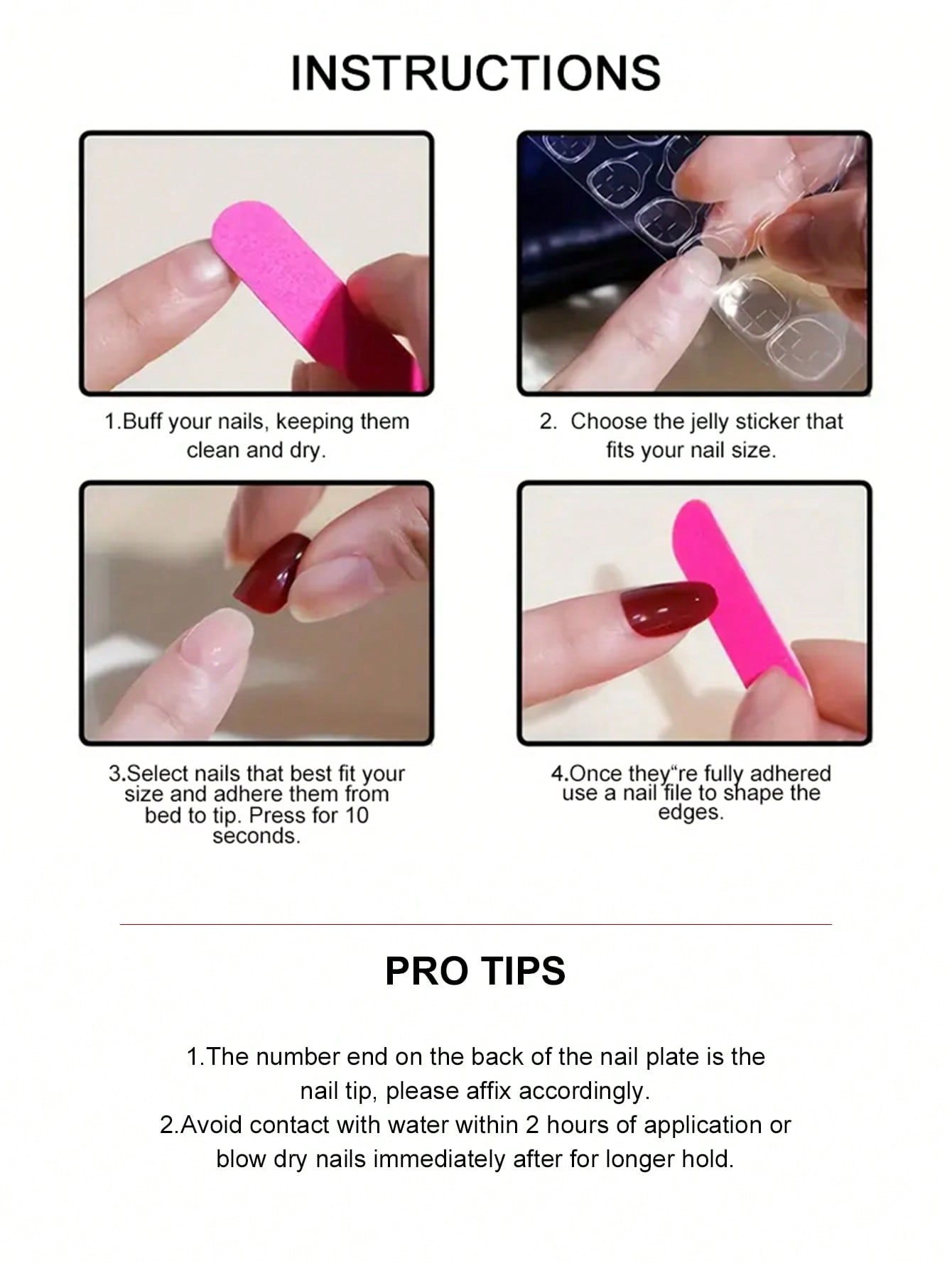 INSTRUCTIONS

1.Buff your nails, keeping them clean and dry.

2. Choose the jelly sticker that fits your nail size.

3.Select nails that best fit your size and adhere them from bed to tip. Press for 10 seconds.

4.Once they"re fully adhered use a nail file to shape the edges.

PRO TIPS

1.The number end on the back of the nail plate is the nail tip, please affix accordingly.
2.Avoid contact with water within 2 hours of application or blow dry nails immediately after for longer hold.